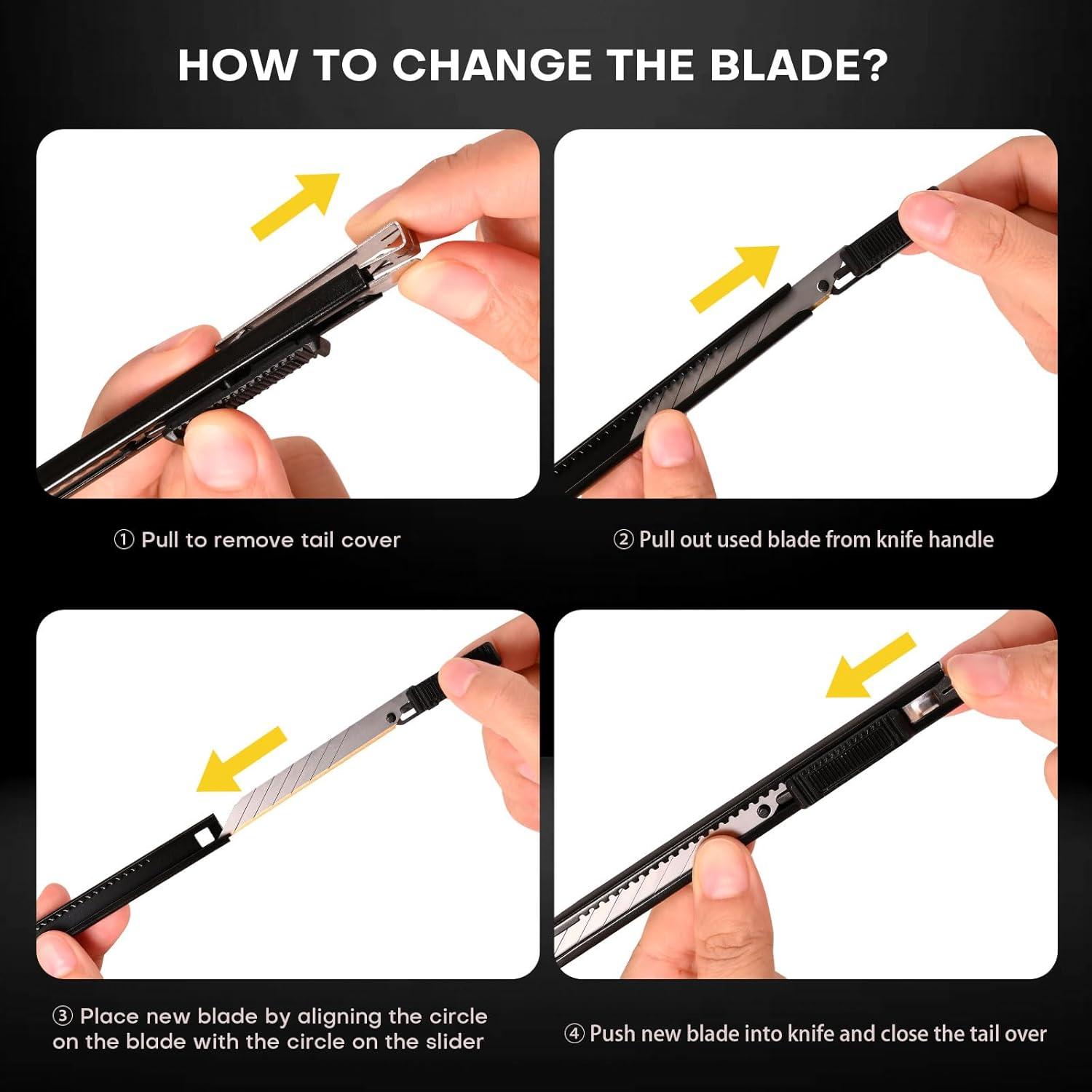 HOW TO CHANGE THE BLADE?

① Pull to remove tail cover

② Pull out used blade from knife handle

③ Place new blade by aligning the circle on the blade with the circle on the slider

④ Push new blade into knife and close the tail over