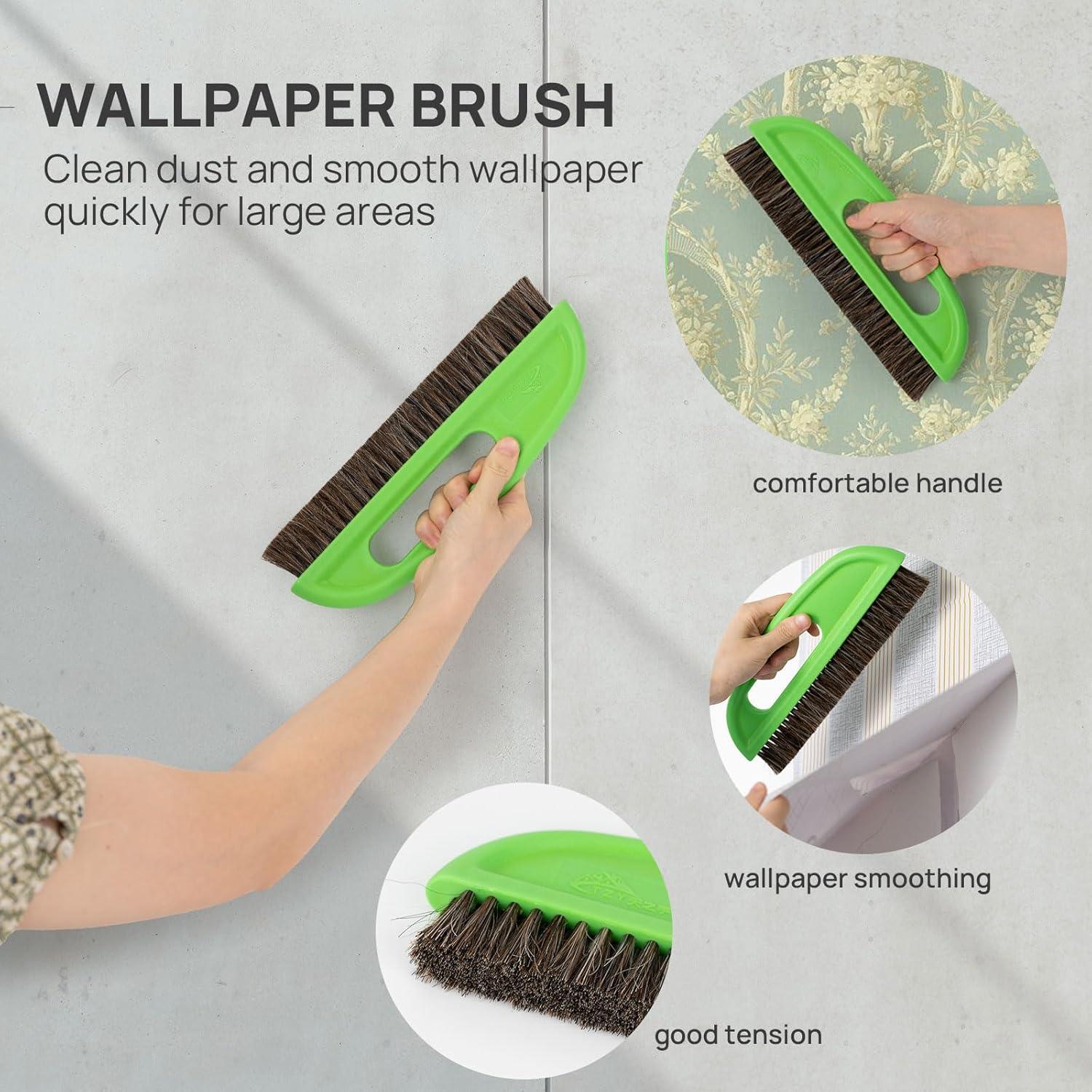 WALLPAPER BRUSH
Clean dust and smooth wallpaper quickly for large areas

comfortable handle

wallpaper smoothing

good tension