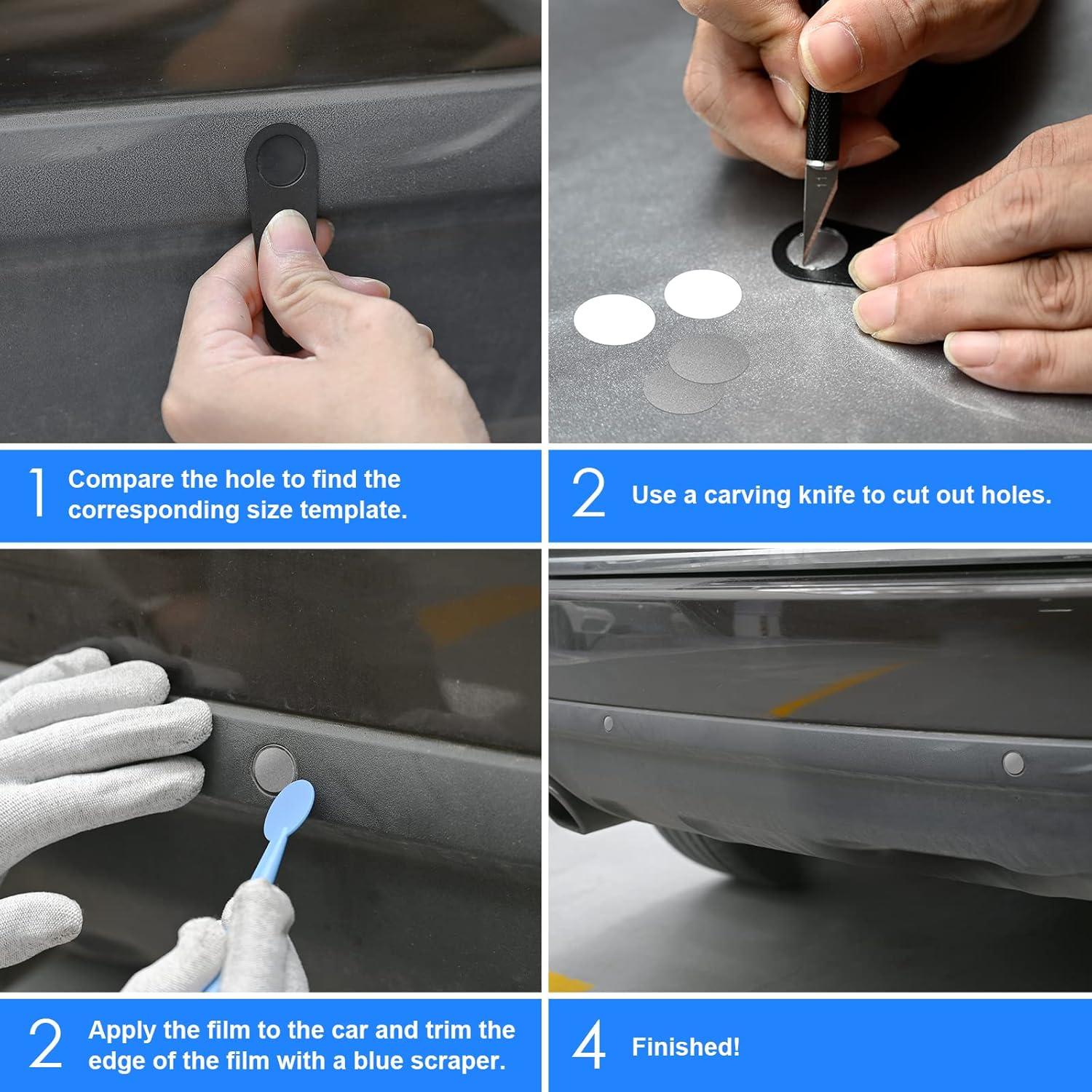 1 Compare the hole to find the corresponding size template.

2 Use a carving knife to cut out holes.

2 Apply the film to the car and trim the edge of the film with a blue scraper.

4 Finished!