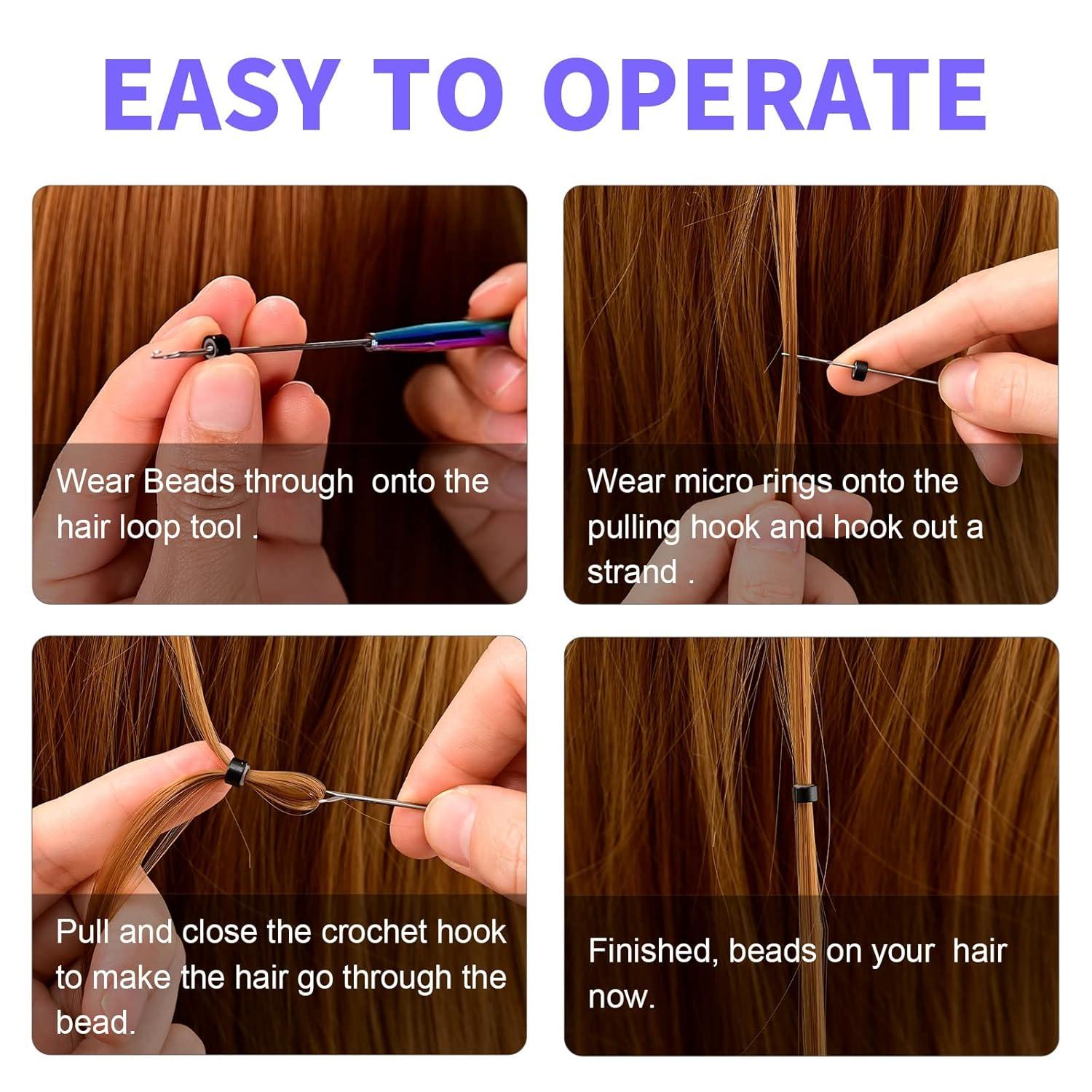 EASY TO OPERATE

Wear Beads through onto the hair loop tool .

Wear micro rings onto the pulling hook and hook out a strand .

Pull and close the crochet hook to make the hair go through the bead.

Finished, beads on your hair now.