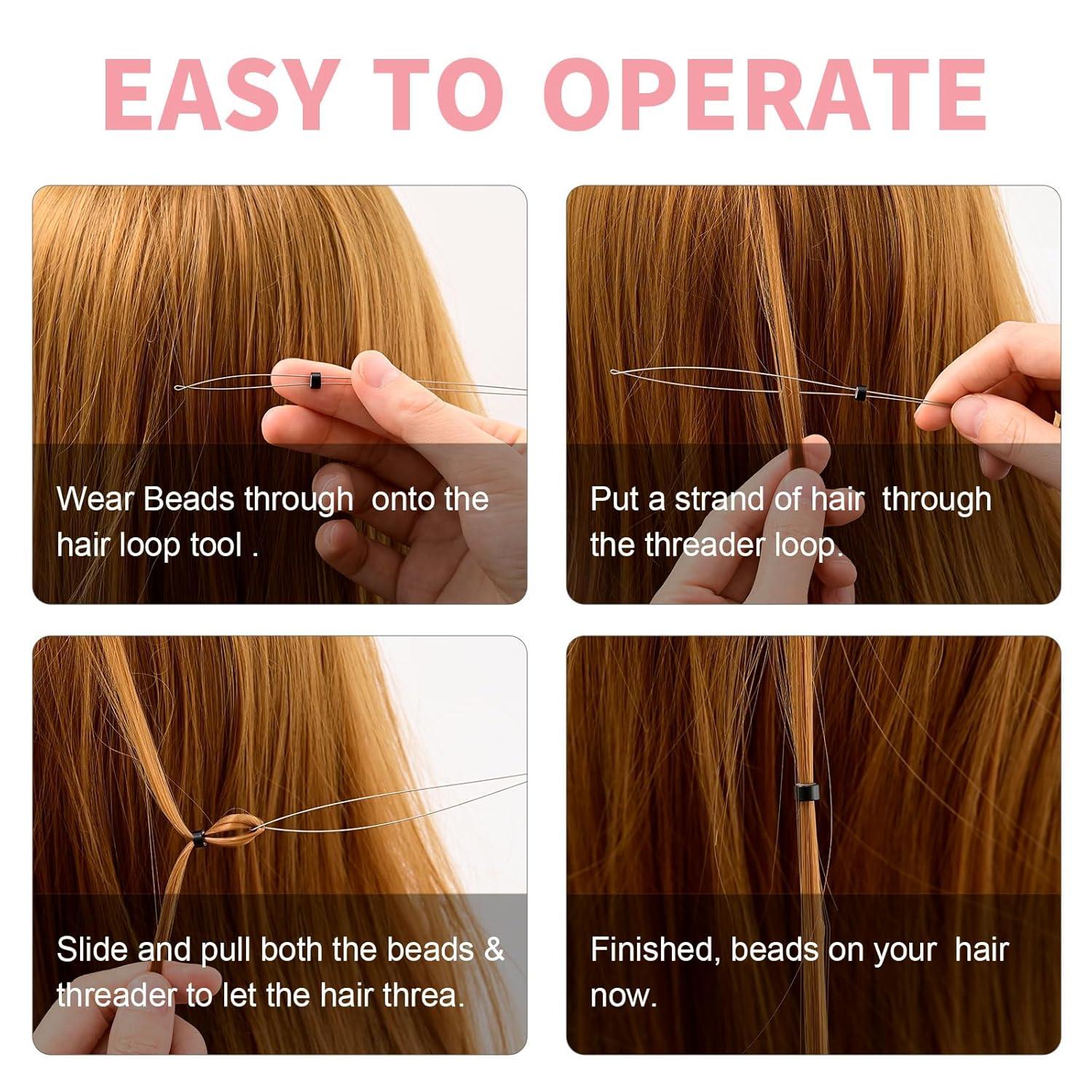 EASY TO OPERATE

Wear Beads through onto the hair loop tool .

Put a strand of hair through the threader loop.

Slide and pull both the beads & threader to let the hair threa.

Finished, beads on your hair now.