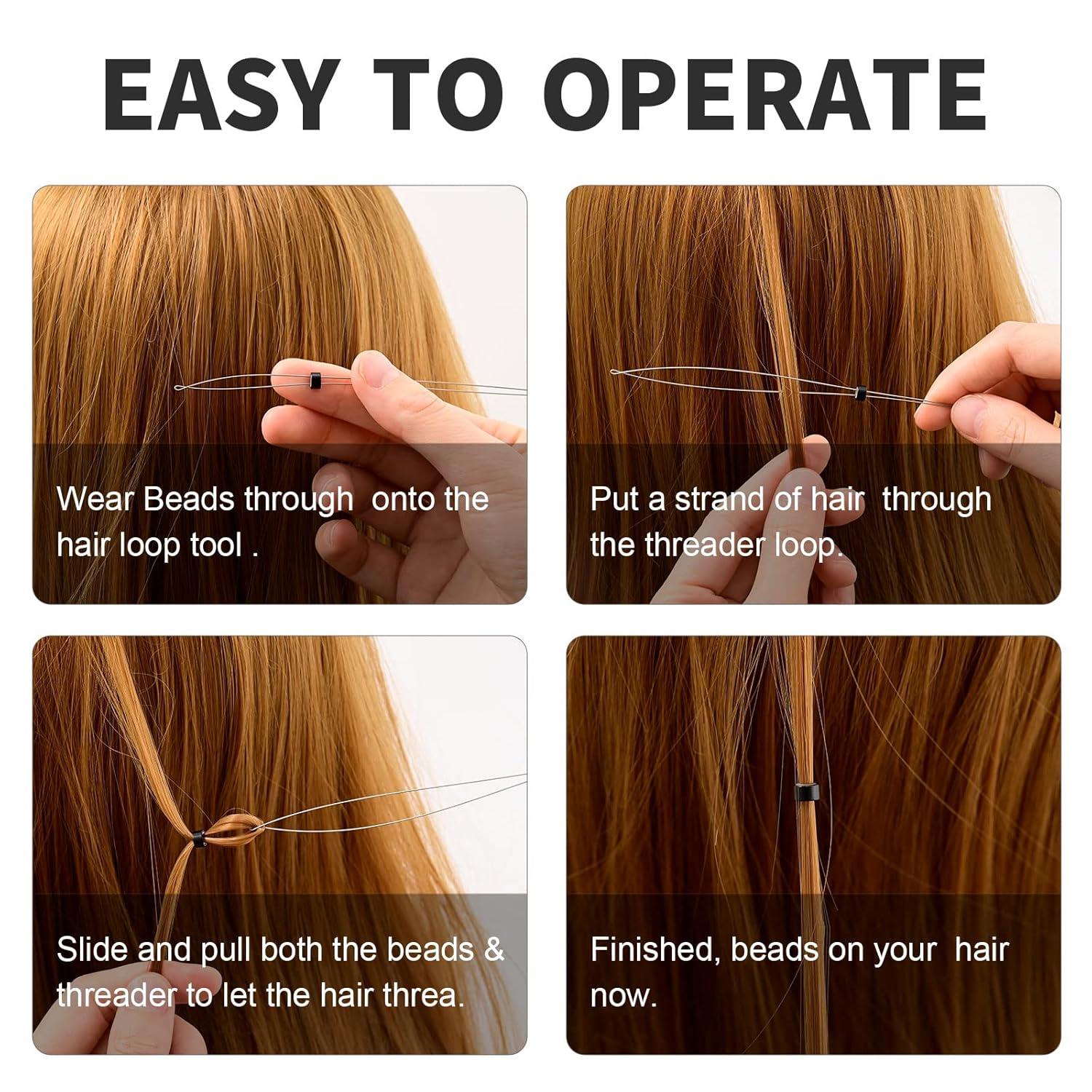 EASY TO OPERATE

Wear Beads through onto the hair loop tool .

Put a strand of hair through the threader loop.

Slide and pull both the beads & threader to let the hair threa.

Finished, beads on your hair now.