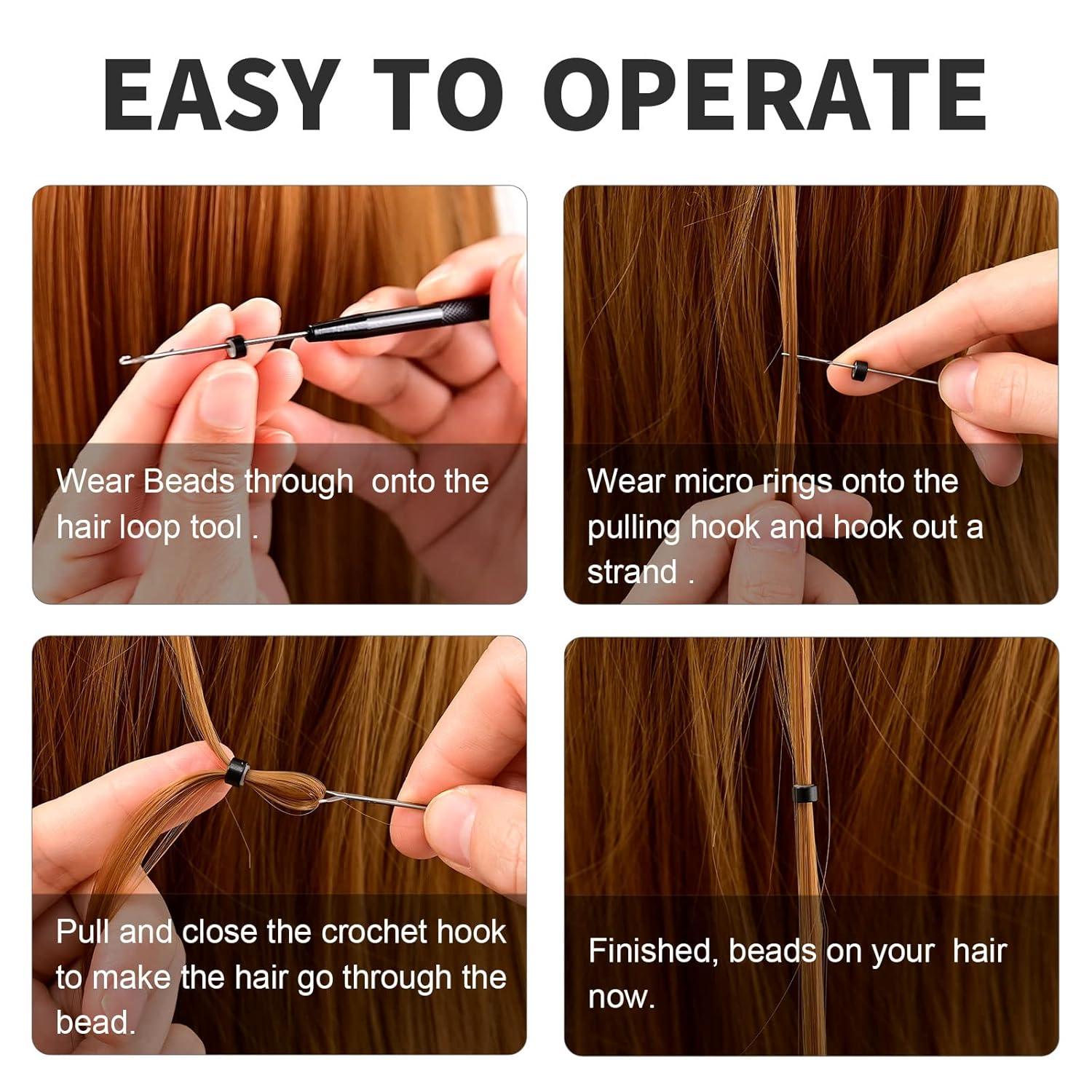 EASY TO OPERATE

Wear Beads through onto the hair loop tool .

Wear micro rings onto the pulling hook and hook out a strand .

Pull and close the crochet hook to make the hair go through the bead.

Finished, beads on your hair now.