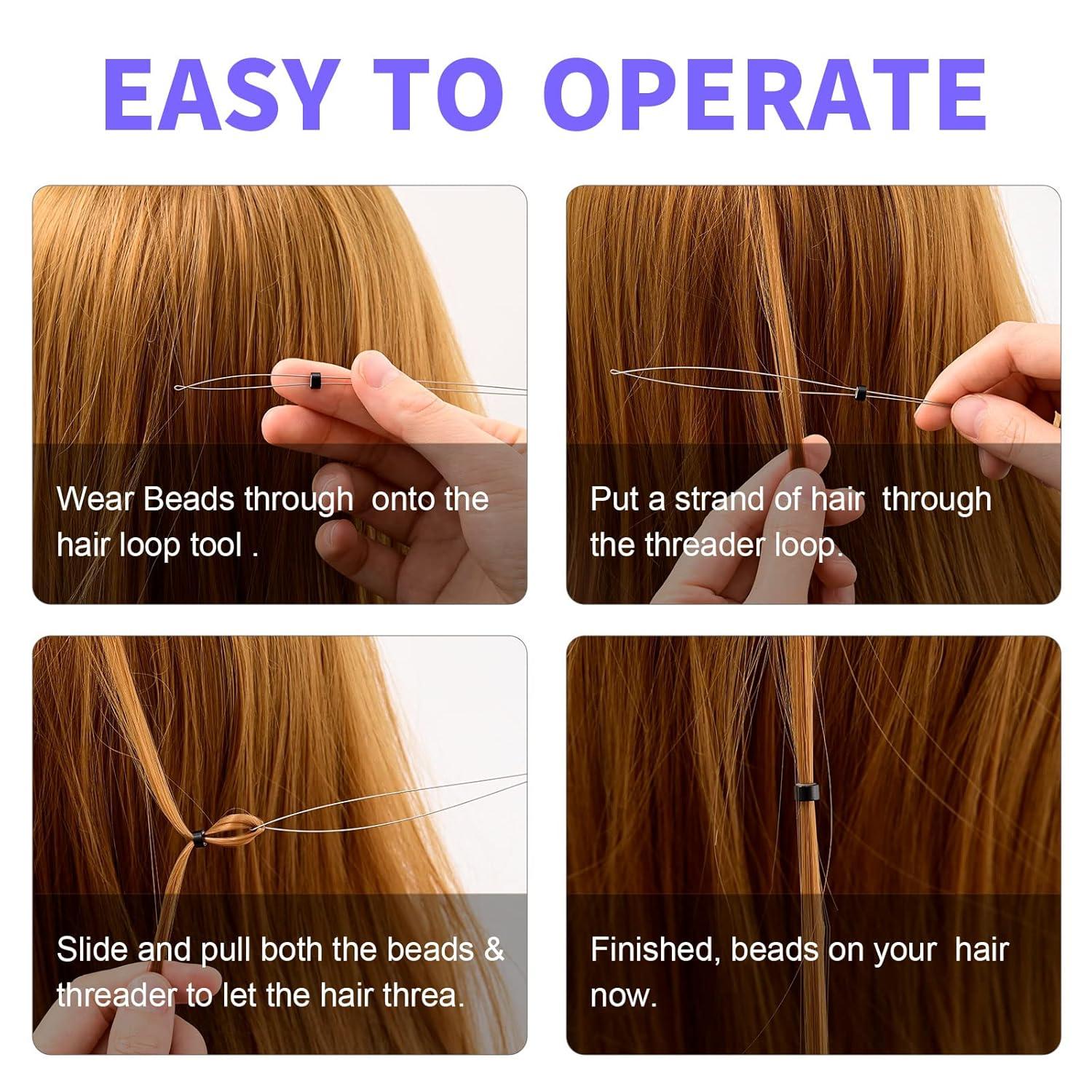 EASY TO OPERATE

Wear Beads through onto the hair loop tool .

Put a strand of hair through the threader loop.

Slide and pull both the beads & threader to let the hair threa.

Finished, beads on your hair now.