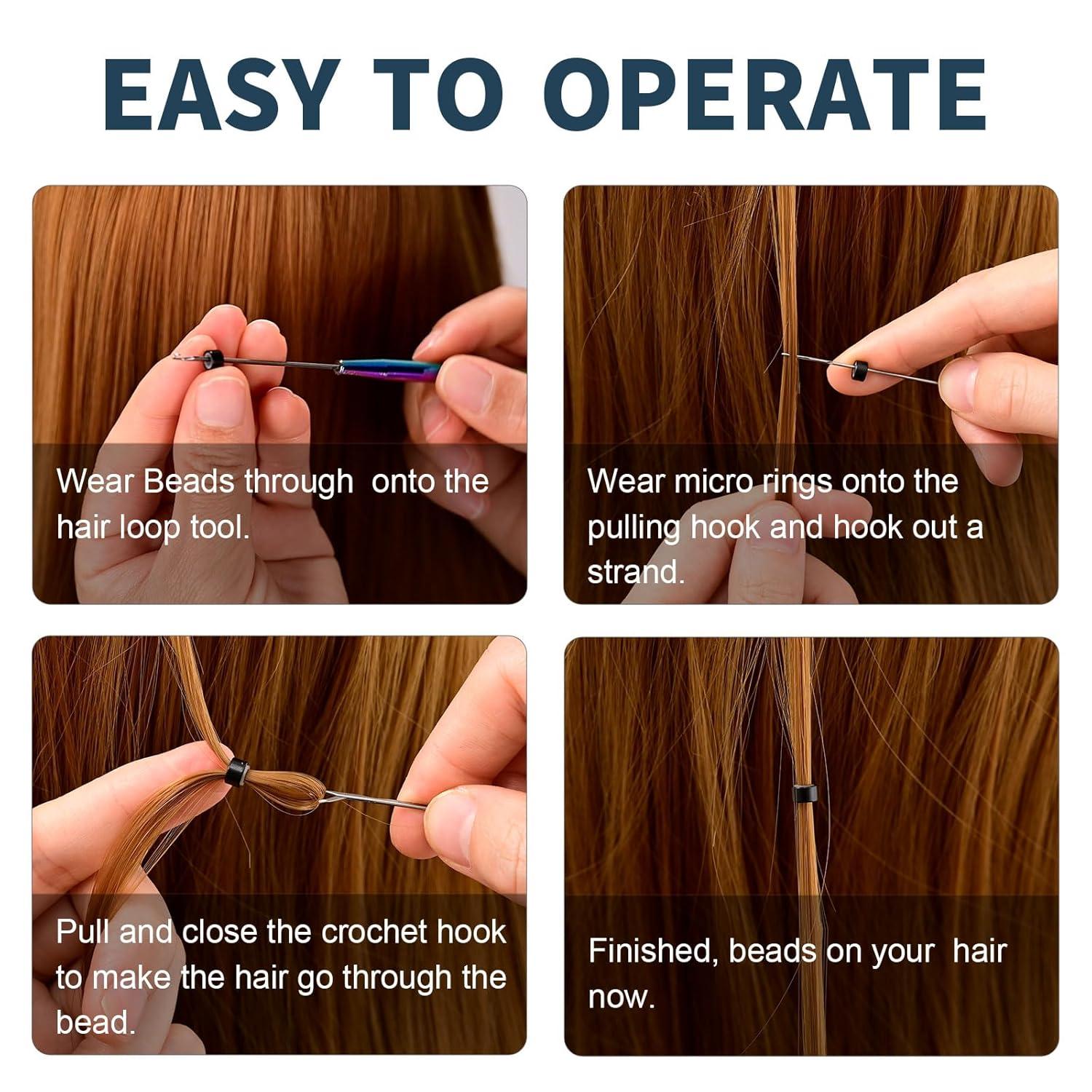 EASY TO OPERATE

Wear Beads through onto the hair loop tool.

Wear micro rings onto the pulling hook and hook out a strand.

Pull and close the crochet hook to make the hair go through the bead.

Finished, beads on your hair now.