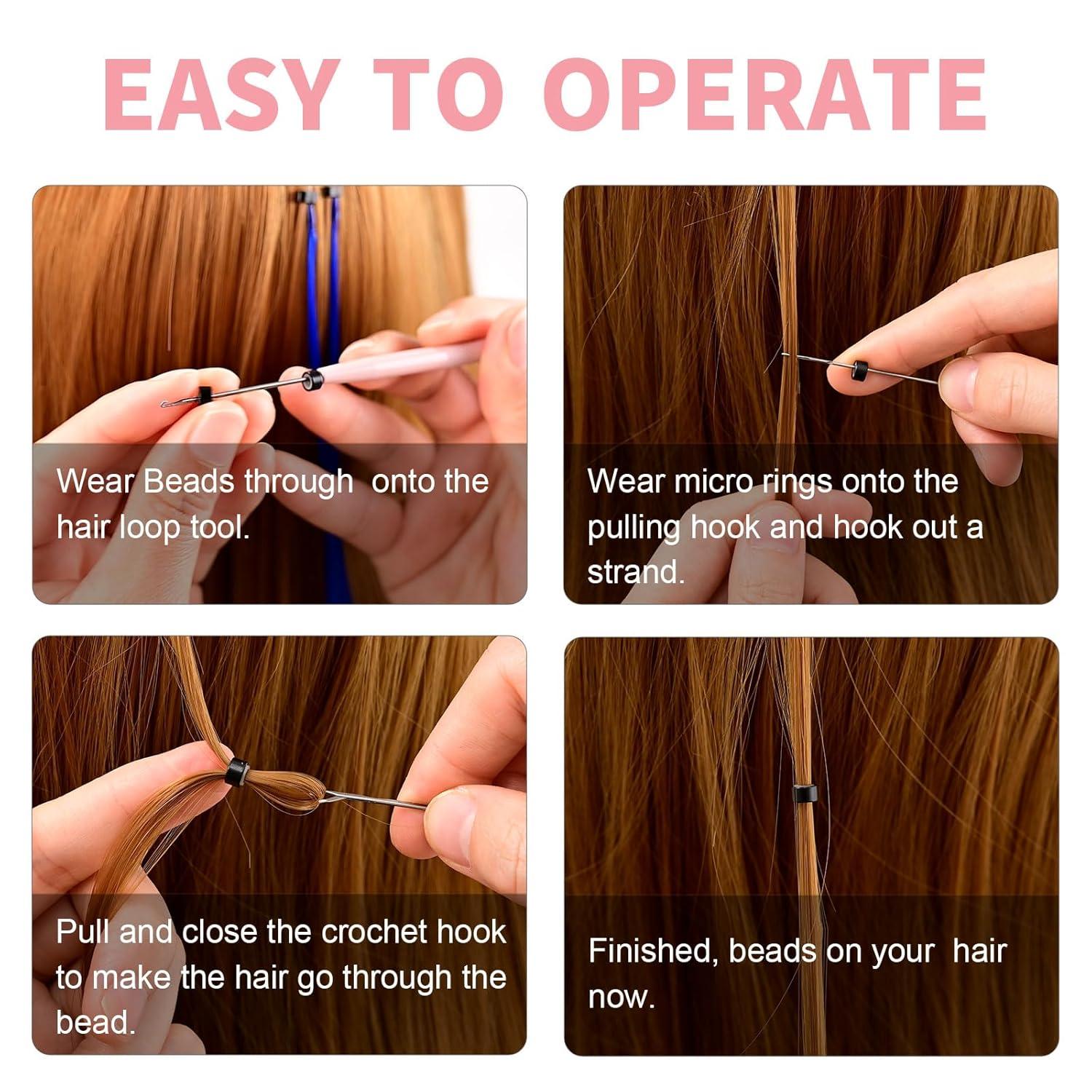 EASY TO OPERATE

Wear Beads through onto the hair loop tool.

Wear micro rings onto the pulling hook and hook out a strand.

Pull and close the crochet hook to make the hair go through the bead.

Finished, beads on your hair now.