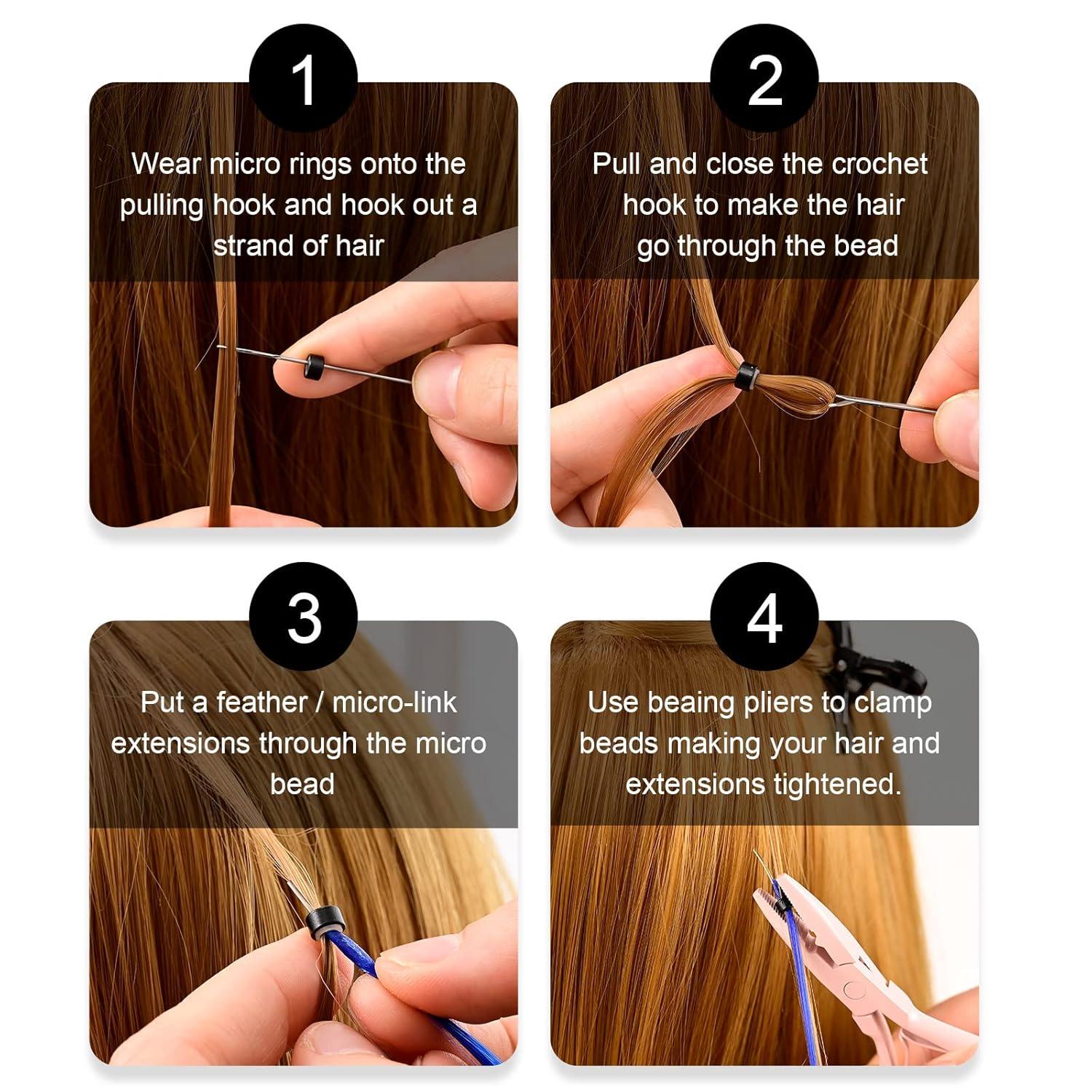 1

Wear micro rings onto the pulling hook and hook out a strand of hair

2

Pull and close the crochet hook to make the hair go through the bead

3

Put a feather / micro-link extensions through the micro bead

4

Use beaing pliers to clamp beads making your hair and extensions tightened.