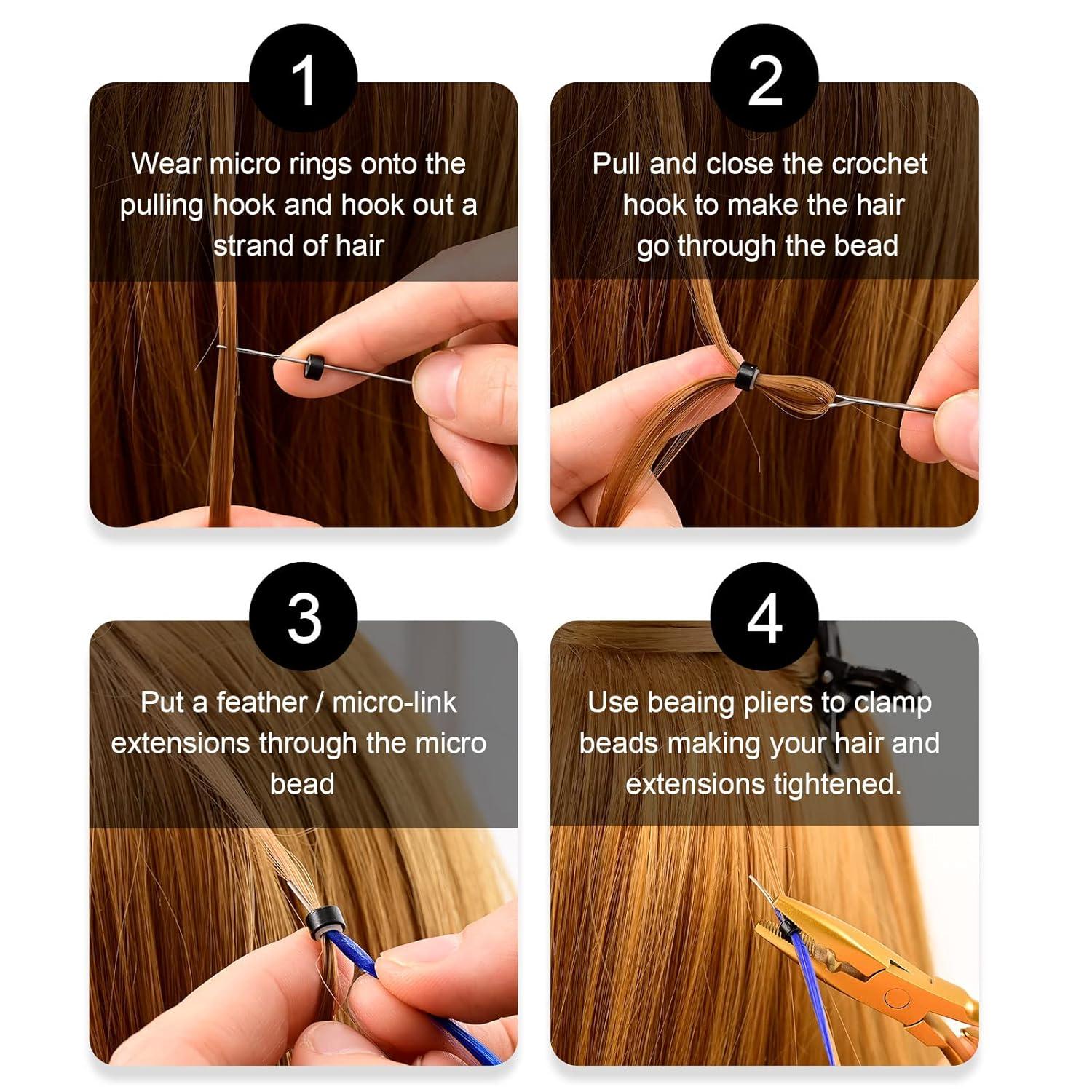 1

Wear micro rings onto the pulling hook and hook out a strand of hair

2

Pull and close the crochet hook to make the hair go through the bead

3

Put a feather / micro-link extensions through the micro bead

4

Use beaing pliers to clamp beads making your hair and extensions tightened.