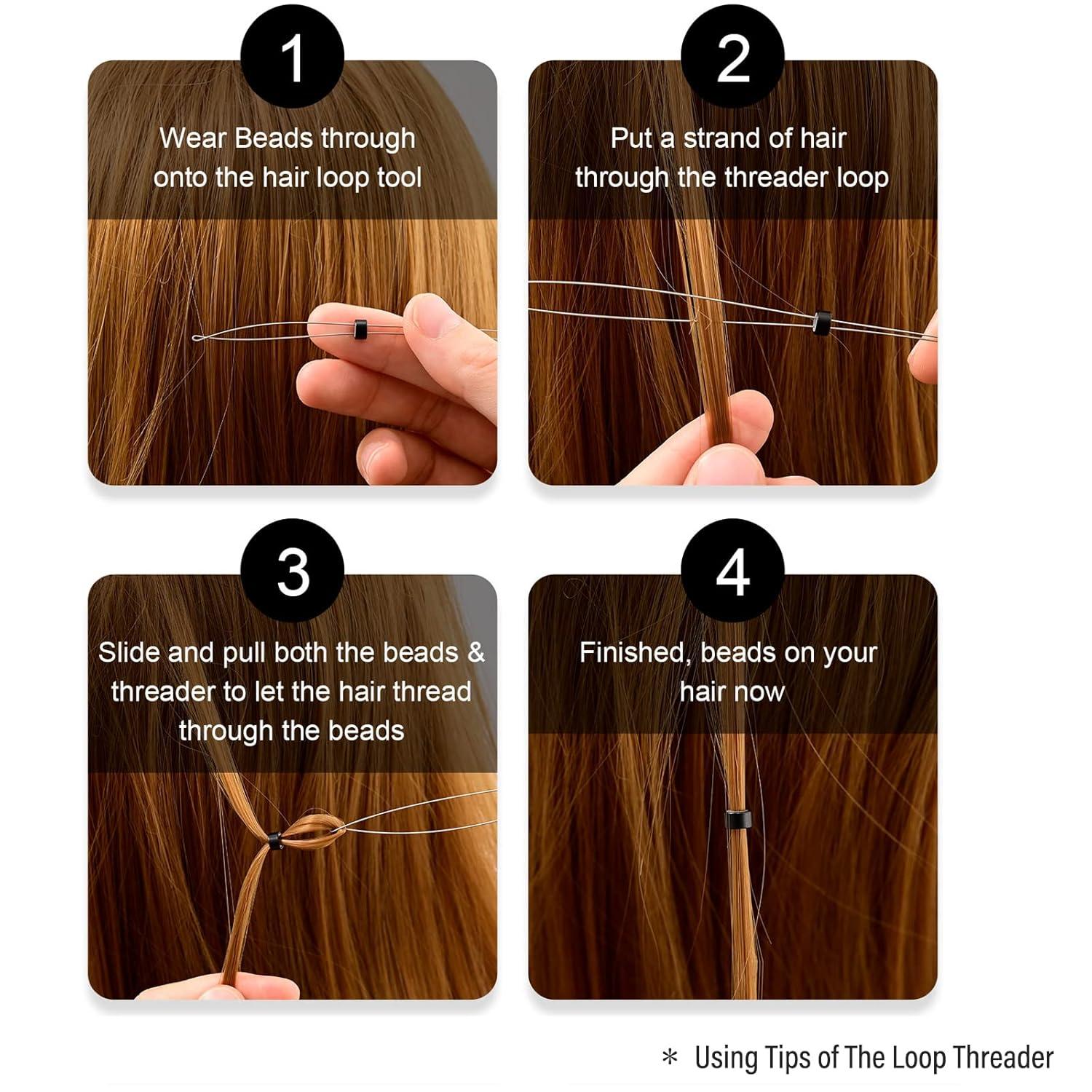 1

Wear Beads through onto the hair loop tool

2

Put a strand of hair through the threader loop

3

Slide and pull both the beads & threader to let the hair thread through the beads

4

Finished, beads on your hair now

* Using Tips of The Loop Threader