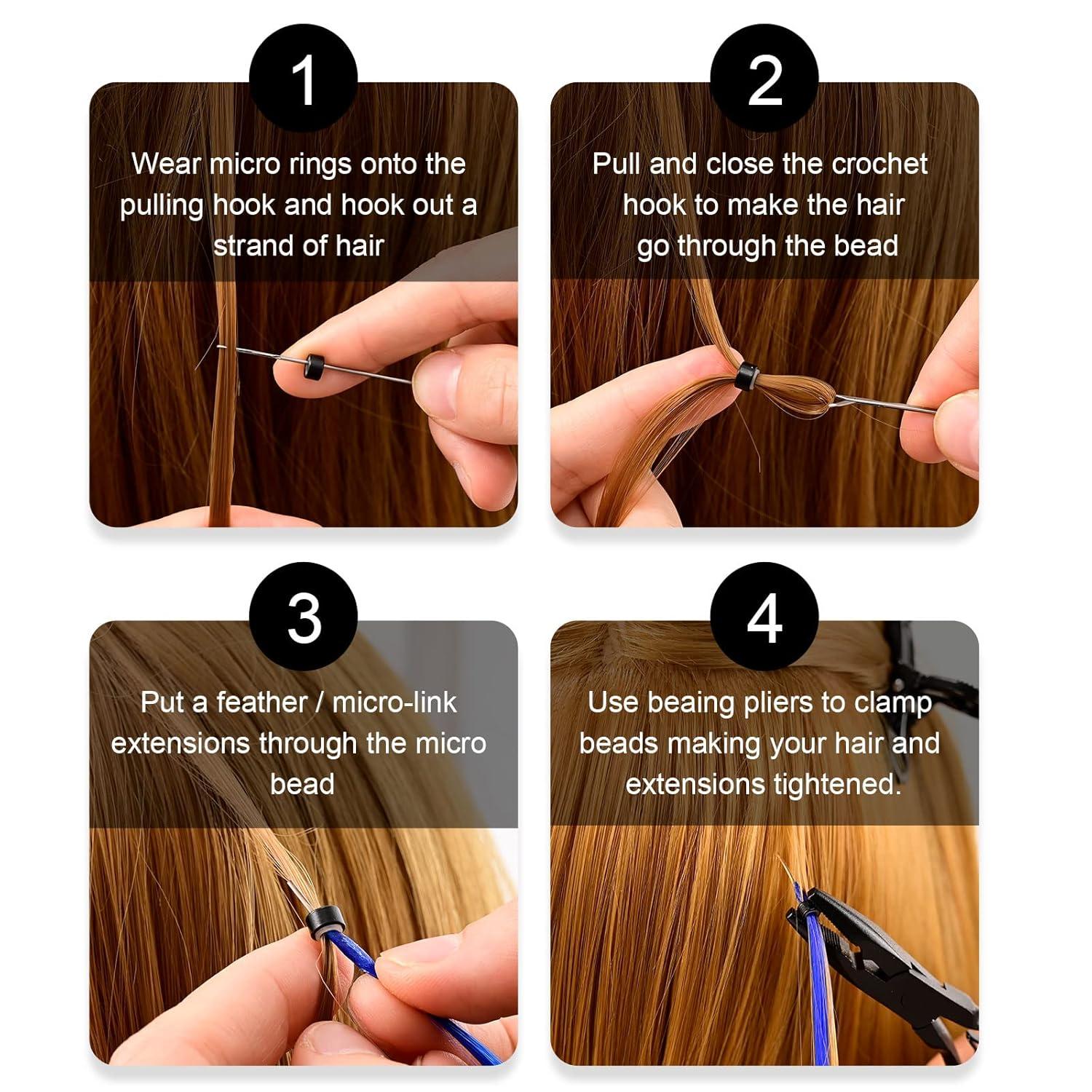 1

Wear micro rings onto the pulling hook and hook out a strand of hair

2

Pull and close the crochet hook to make the hair go through the bead

3

Put a feather / micro-link extensions through the micro bead

4

Use beaing pliers to clamp beads making your hair and extensions tightened.