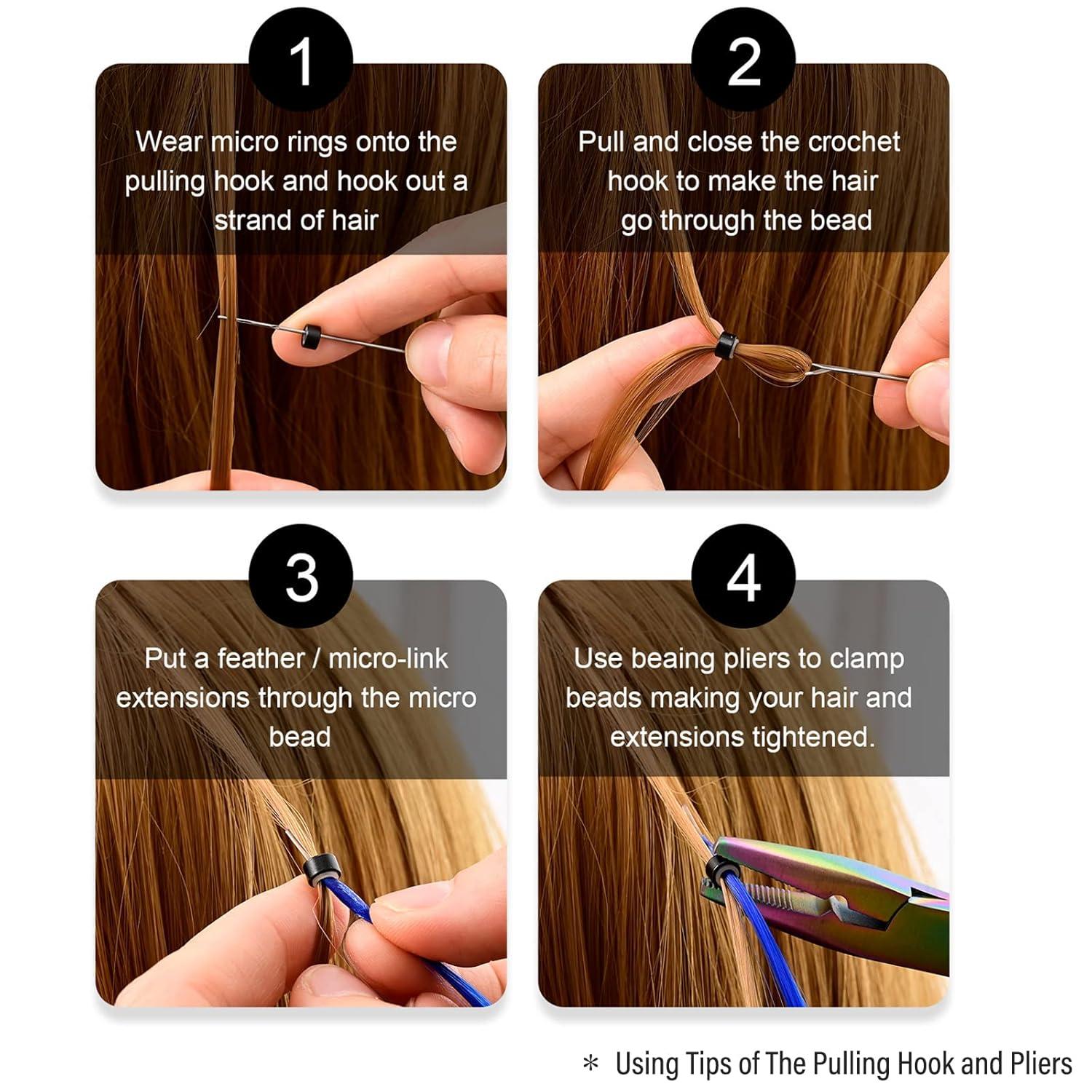 1

Wear micro rings onto the pulling hook and hook out a strand of hair

2

Pull and close the crochet hook to make the hair go through the bead

3

Put a feather / micro-link extensions through the micro bead

4

Use beaing pliers to clamp beads making your hair and extensions tightened.

* Using Tips of The Pulling Hook and Pliers