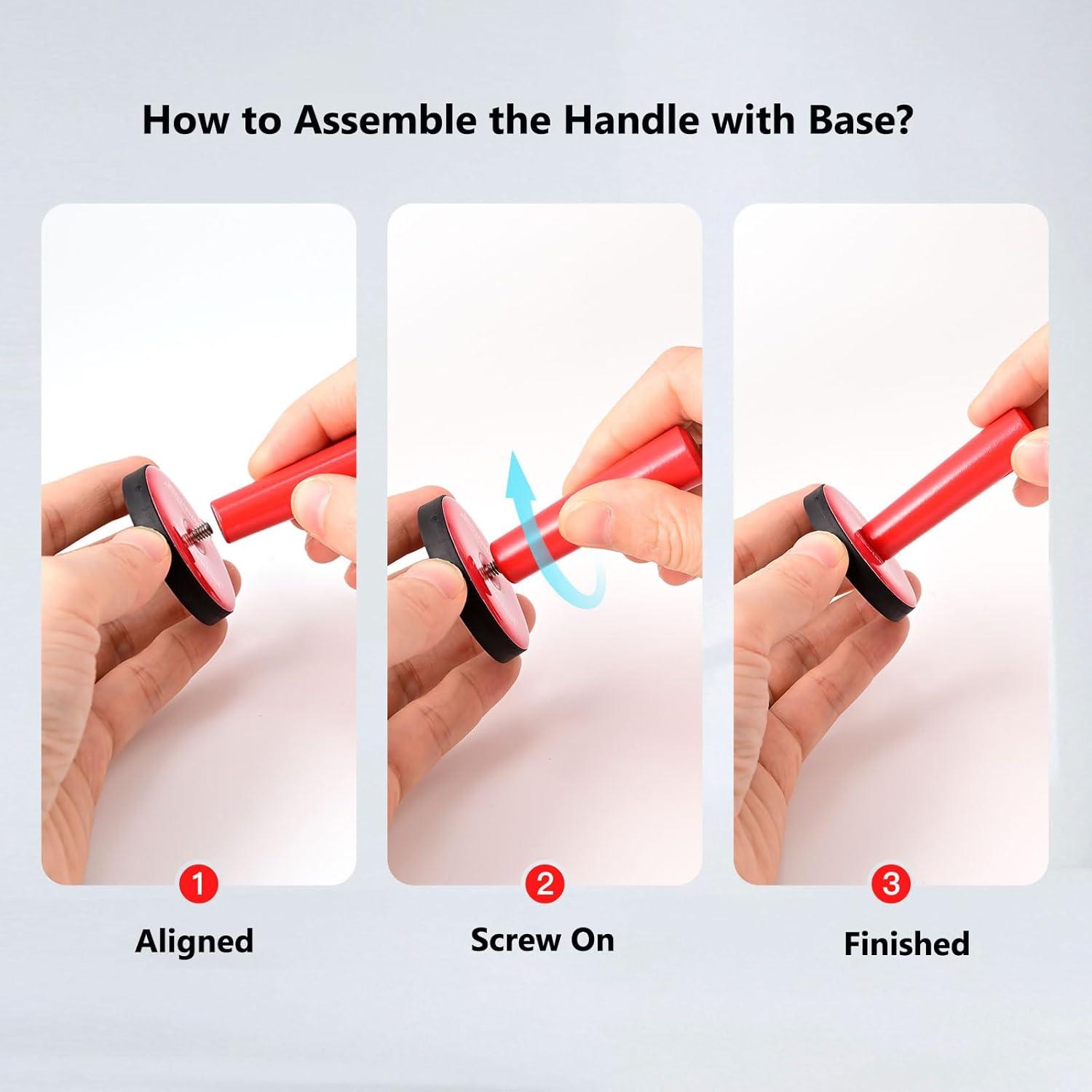 How to Assemble the Handle with Base?

1
Aligned

2
Screw On

3
Finished