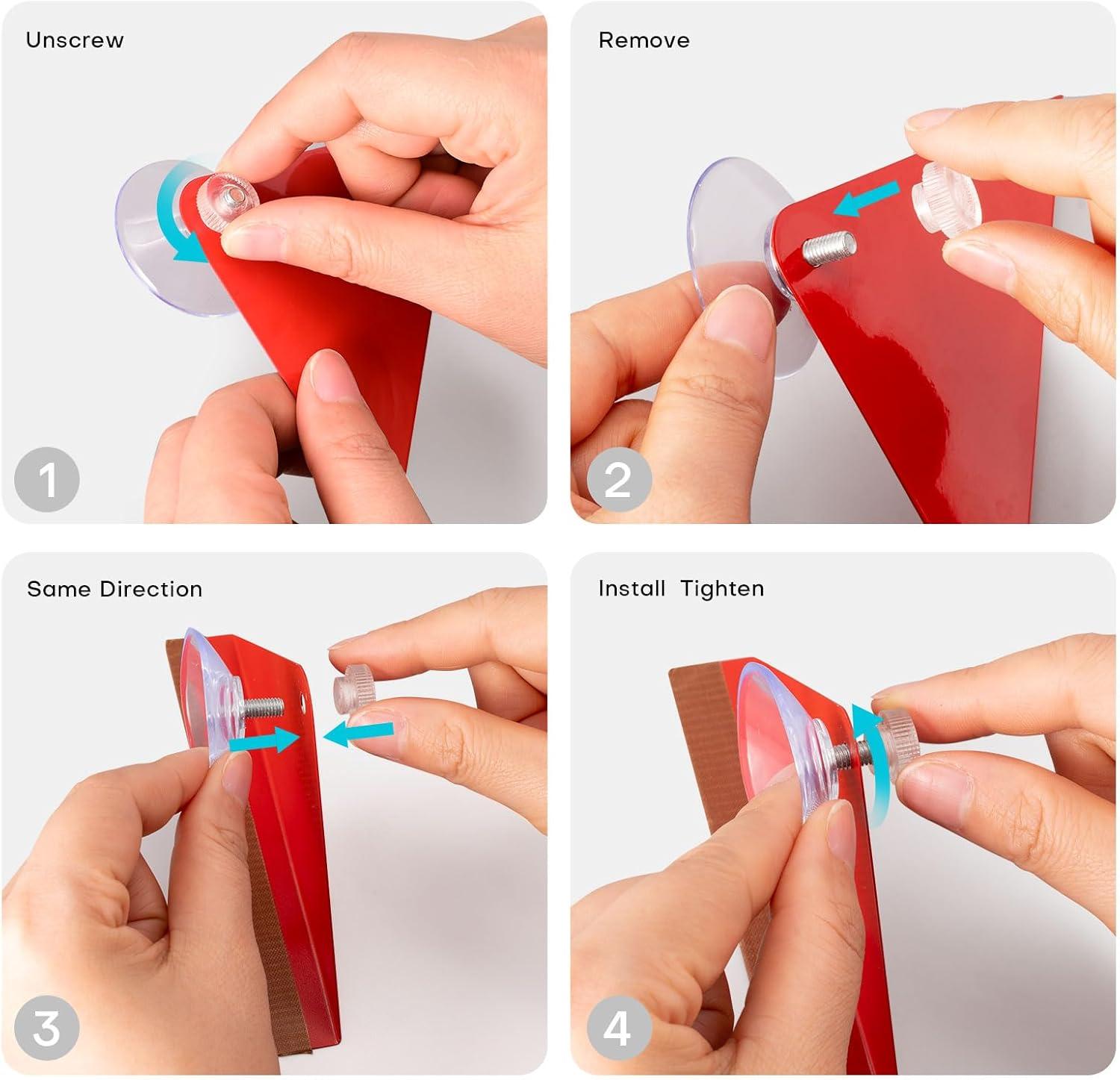 Unscrew

1

Remove

2

Same Direction

3

Install  Tighten

4