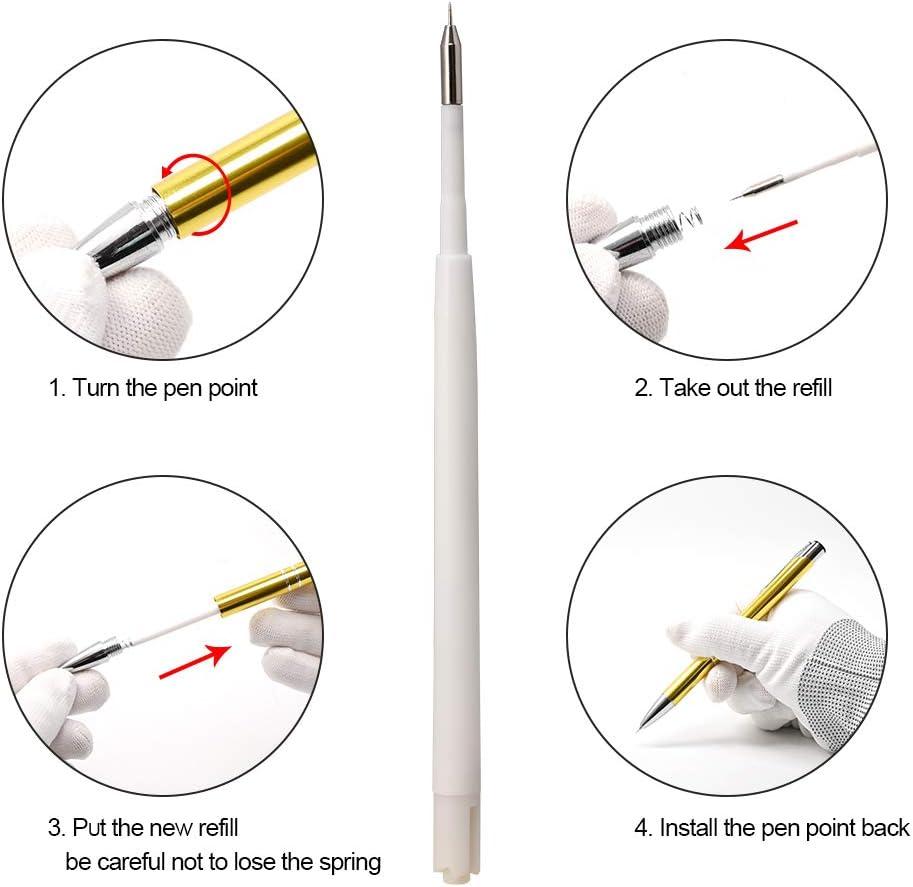 1. Turn the pen point

2. Take out the refill

3. Put the new refill
be careful not to lose the spring

4. Install the pen point back