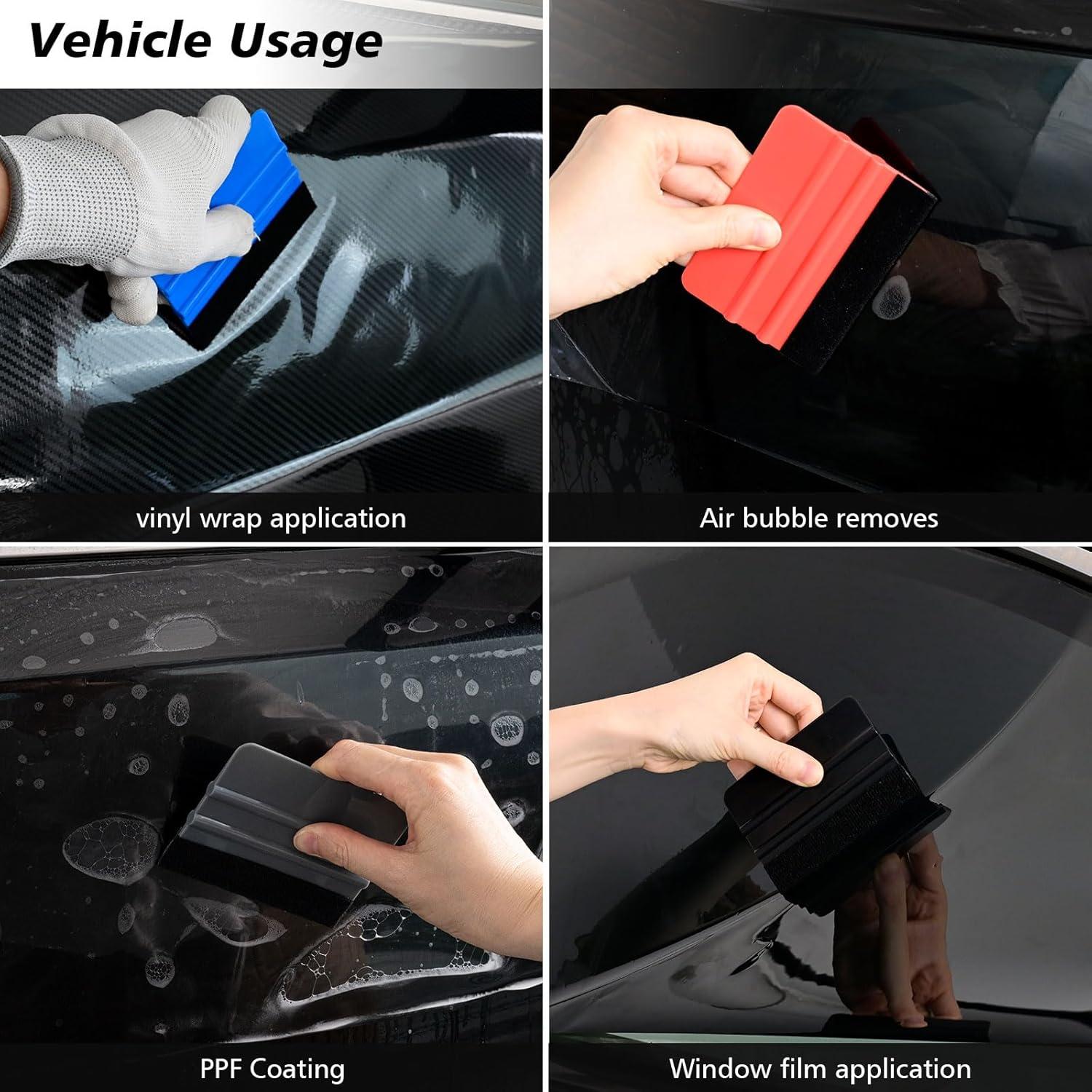 Vehicle Usage

vinyl wrap application

Air bubble removes

PPF Coating

Window film application