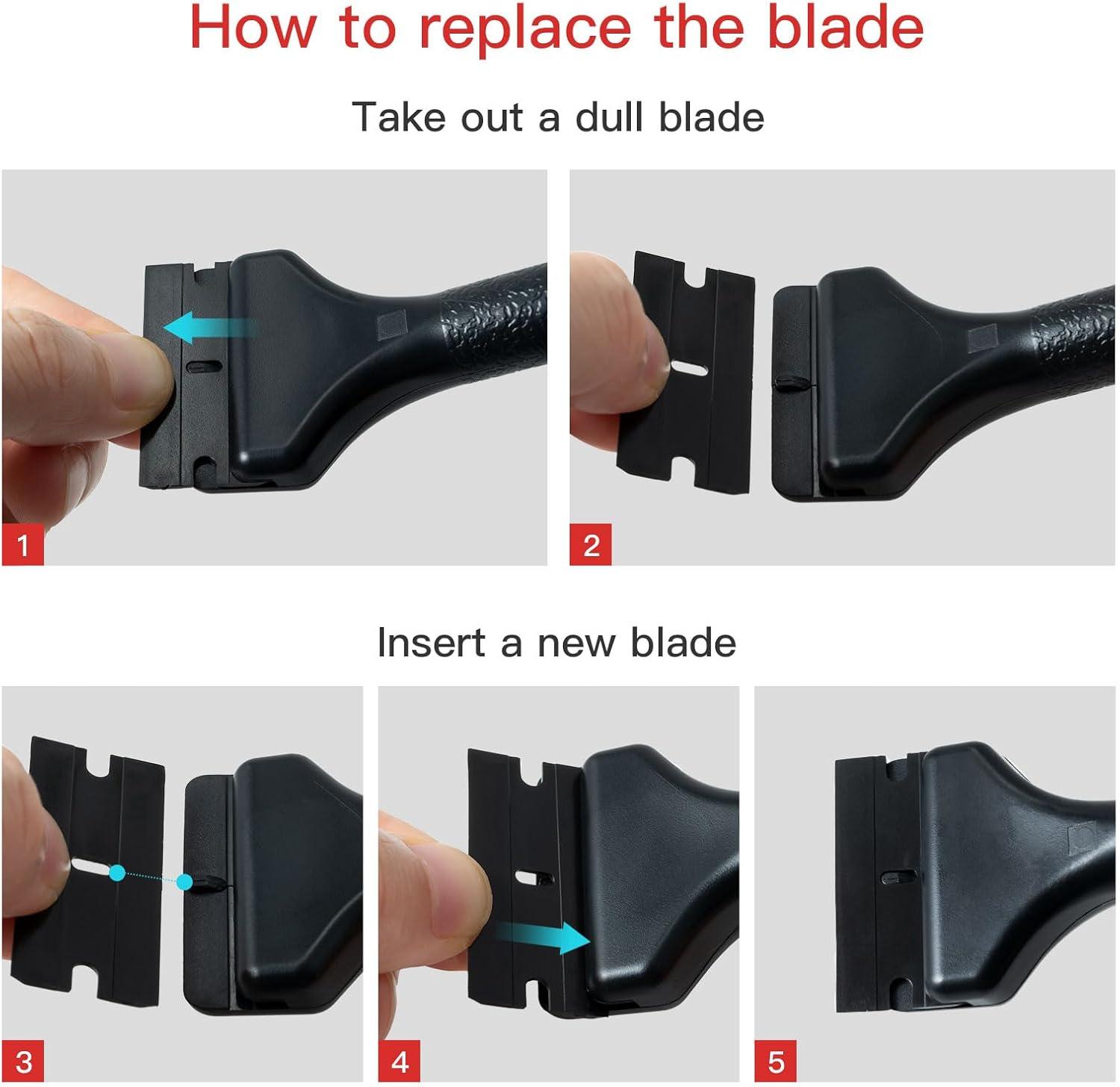 How to replace the blade

Take out a dull blade

1

2

Insert a new blade

3

4

5